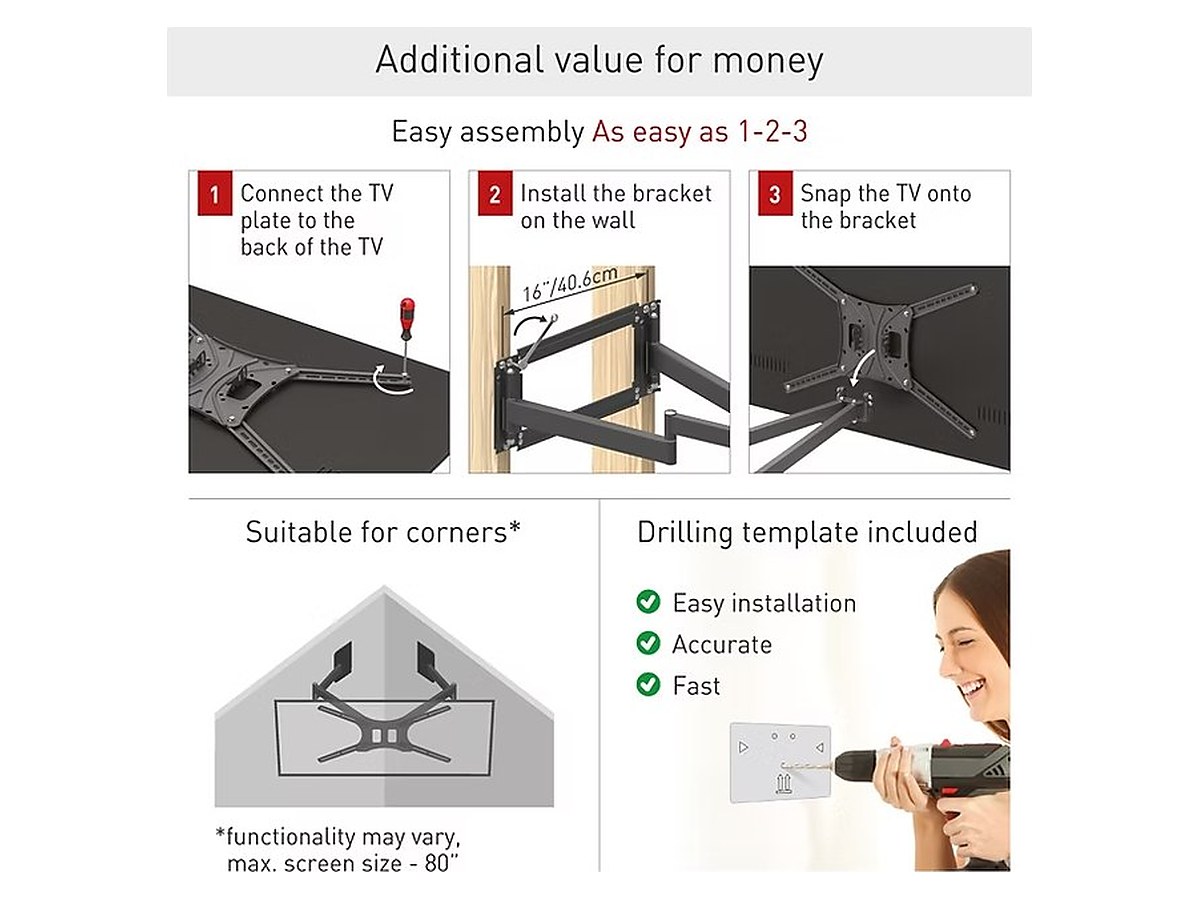 Additional value for money

Easy assembly As easy as 1-2-3

1 Connect the TV plate to the back of the TV

2 Install the bracket on the wall

16"/40.6cm

3 Snap the TV onto the bracket

Suitable for corners*

*functionality may vary, max. screen size - 80"

Drilling template included

Easy installation

Accurate

Fast