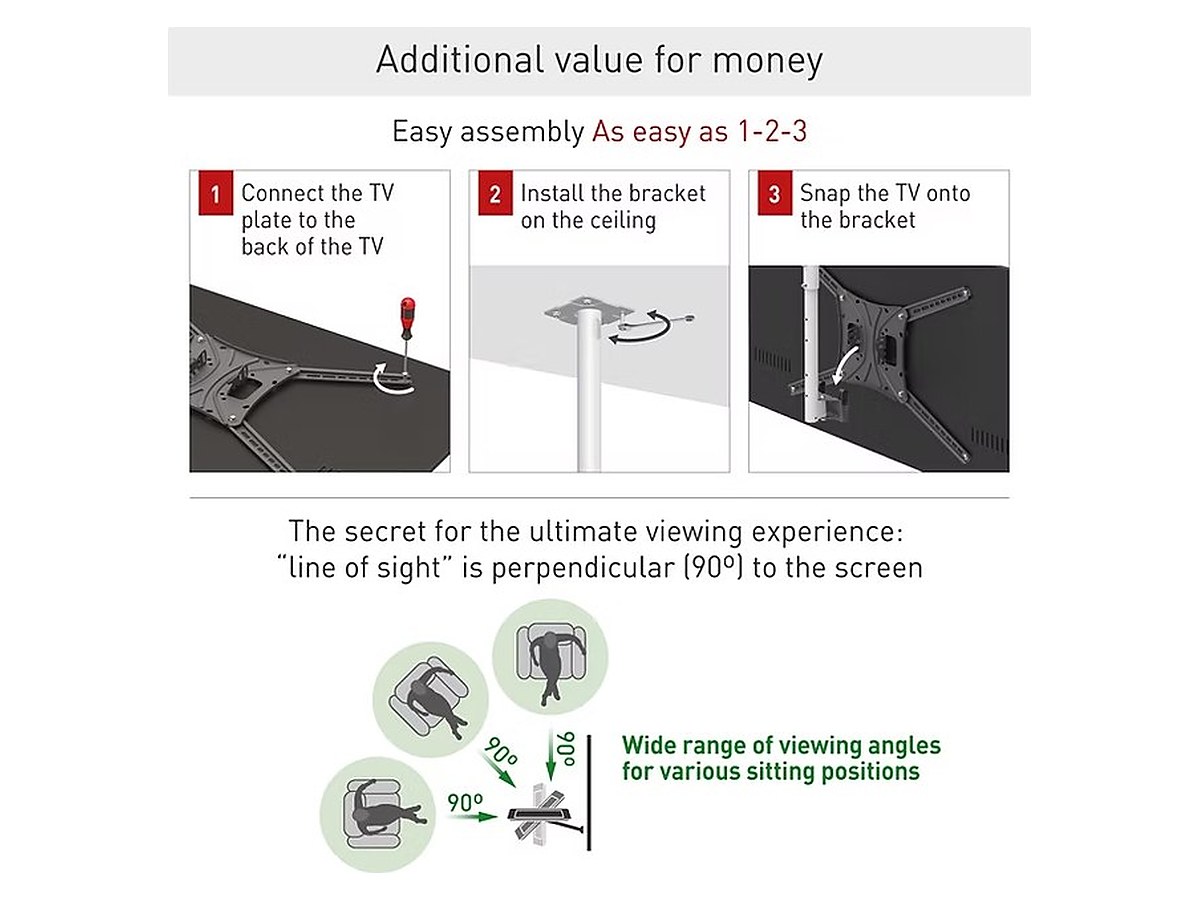 Additional value for money

Easy assembly As easy as 1-2-3

1 Connect the TV plate to the back of the TV

2 Install the bracket on the ceiling

3 Snap the TV onto the bracket

The secret for the ultimate viewing experience: "line of sight" is perpendicular (90º) to the screen

90º

90º

90º

Wide range of viewing angles for various sitting positions